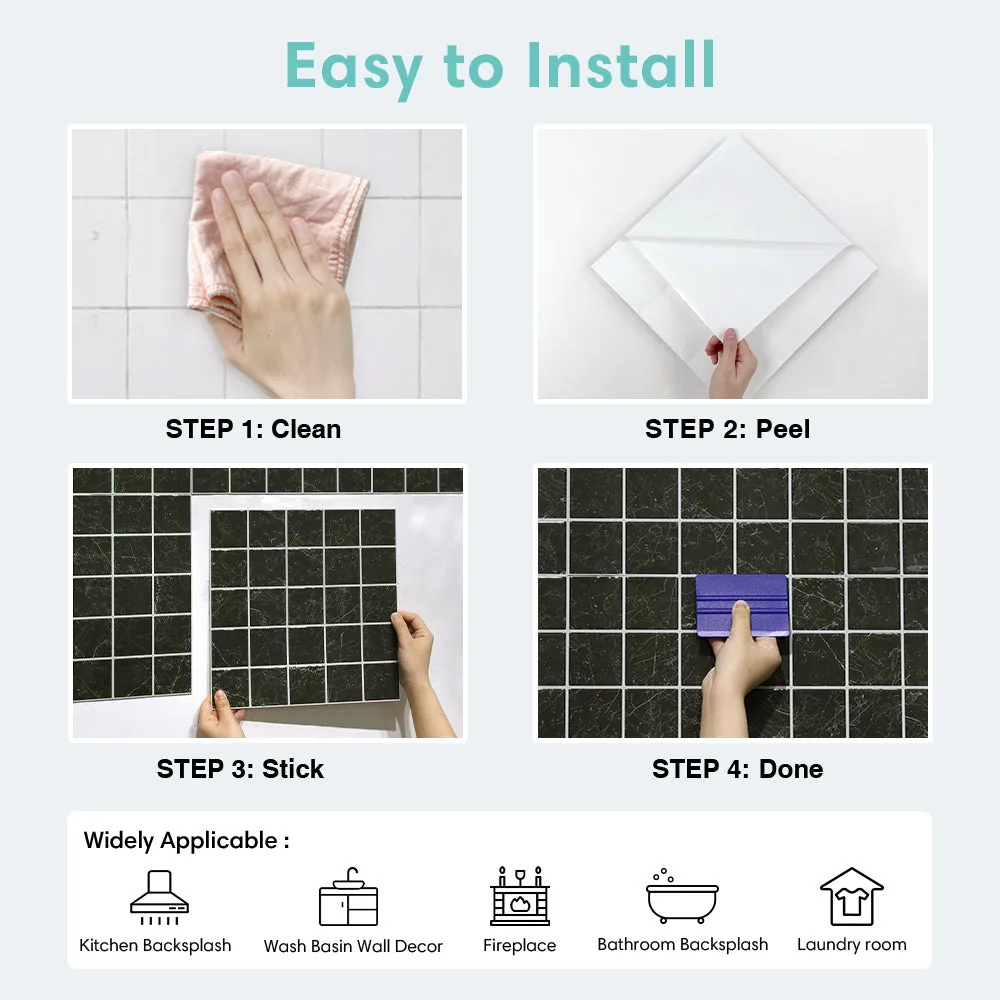 Easy to Install

STEP 1: Clean

STEP 2: Peel

STEP 3: Stick

STEP 4: Done

Widely Applicable :

Kitchen Backsplash

Wash Basin Wall Decor

Fireplace

Bathroom Backsplash

Laundry room