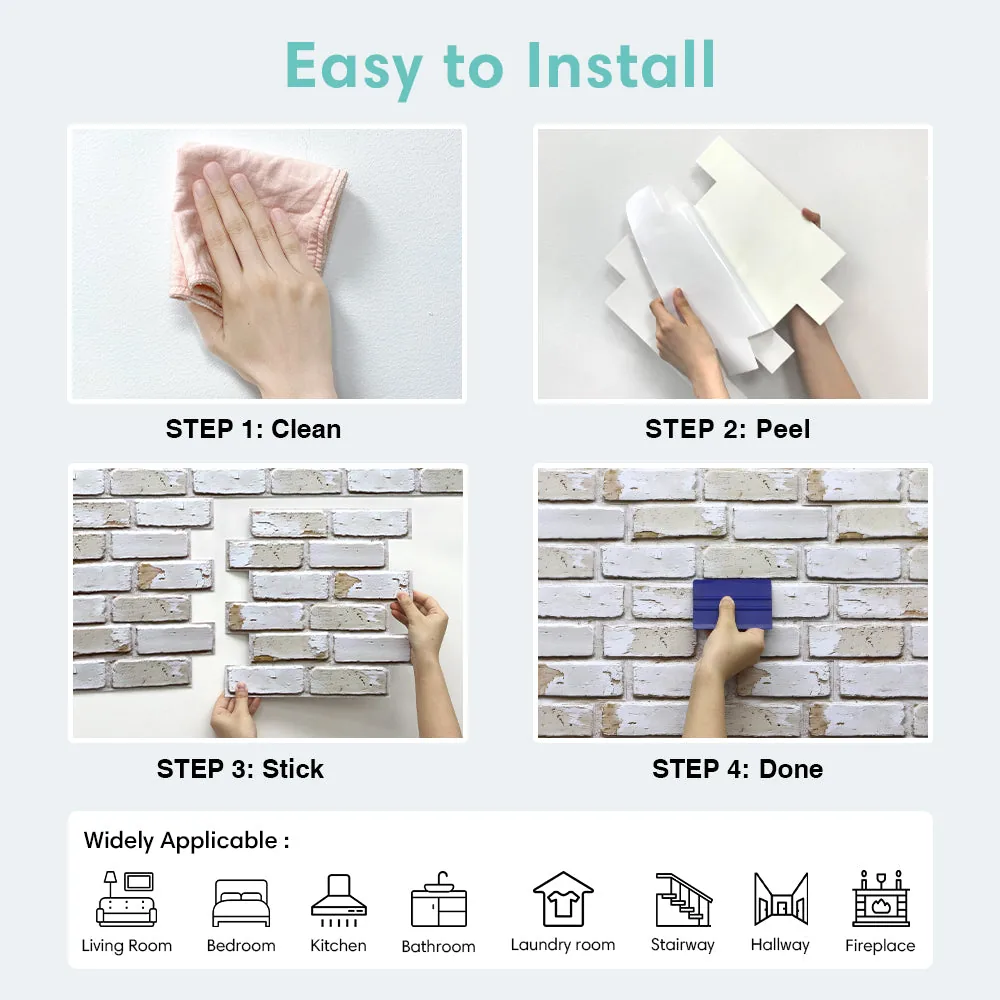 Easy to Install

STEP 1: Clean

STEP 2: Peel

STEP 3: Stick

STEP 4: Done

Widely Applicable :

Living Room
Bedroom
Kitchen
Bathroom
Laundry room
Stairway
Hallway
Fireplace