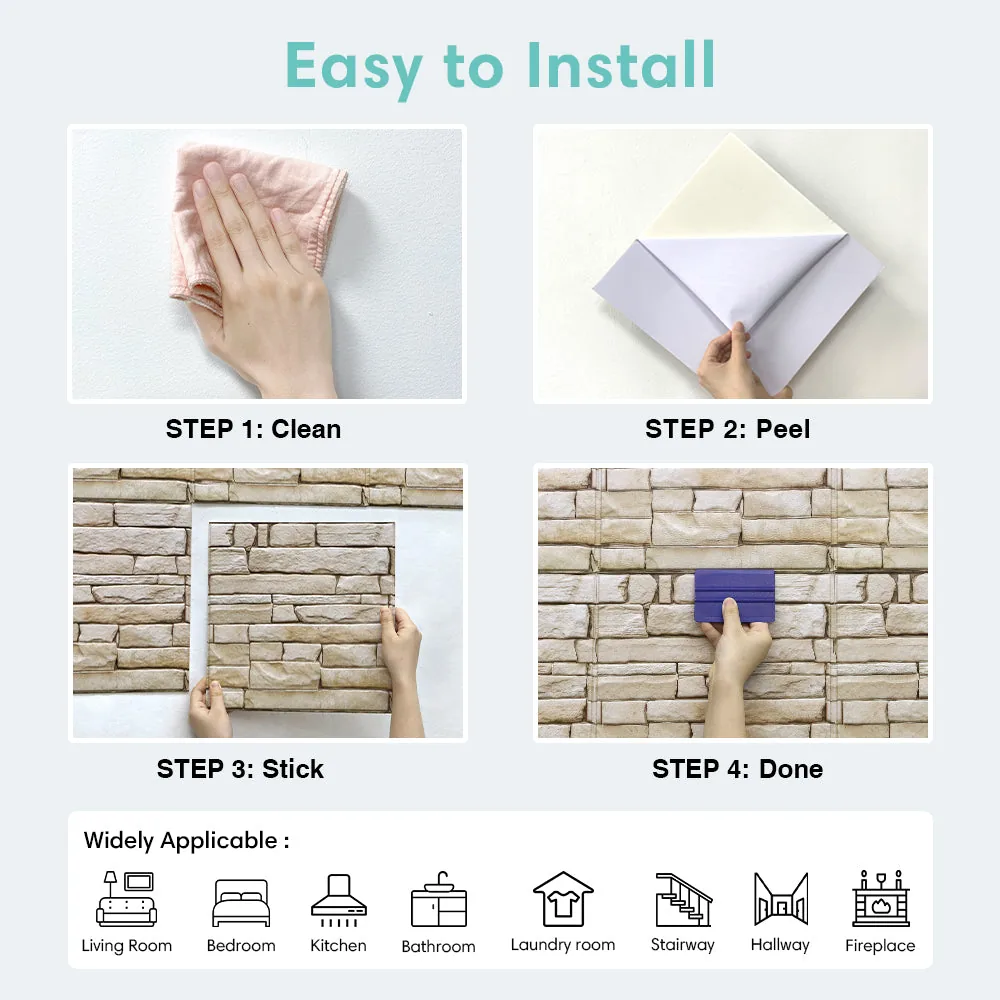 Easy to Install

STEP 1: Clean

STEP 2: Peel

STEP 3: Stick

STEP 4: Done

Widely Applicable :

Living Room
Bedroom
Kitchen
Bathroom
Laundry room
Stairway
Hallway
Fireplace