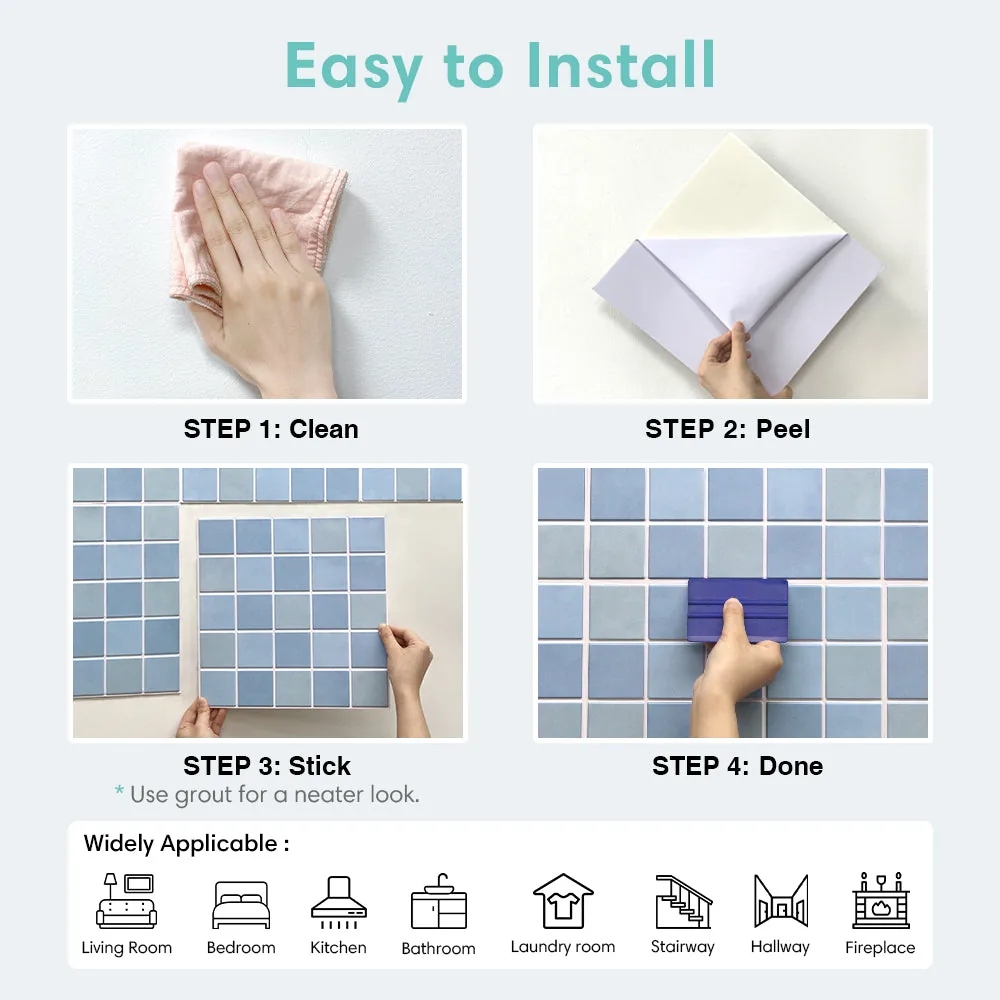 Easy to Install

STEP 1: Clean

STEP 2: Peel

STEP 3: Stick
* Use grout for a neater look.

STEP 4: Done

Widely Applicable :

Living Room
Bedroom
Kitchen
Bathroom
Laundry room
Stairway
Hallway
Fireplace