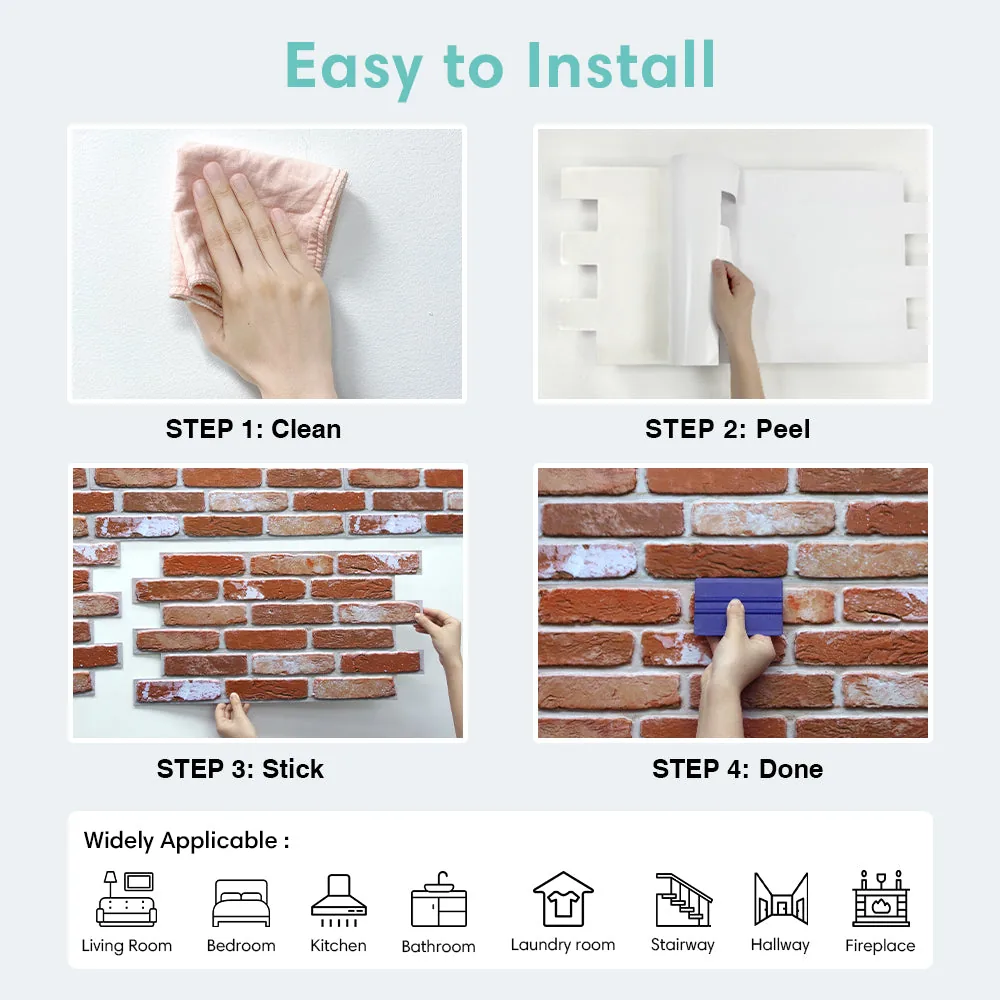 Easy to Install

STEP 1: Clean

STEP 2: Peel

STEP 3: Stick

STEP 4: Done

Widely Applicable :

Living Room
Bedroom
Kitchen
Bathroom
Laundry room
Stairway
Hallway
Fireplace